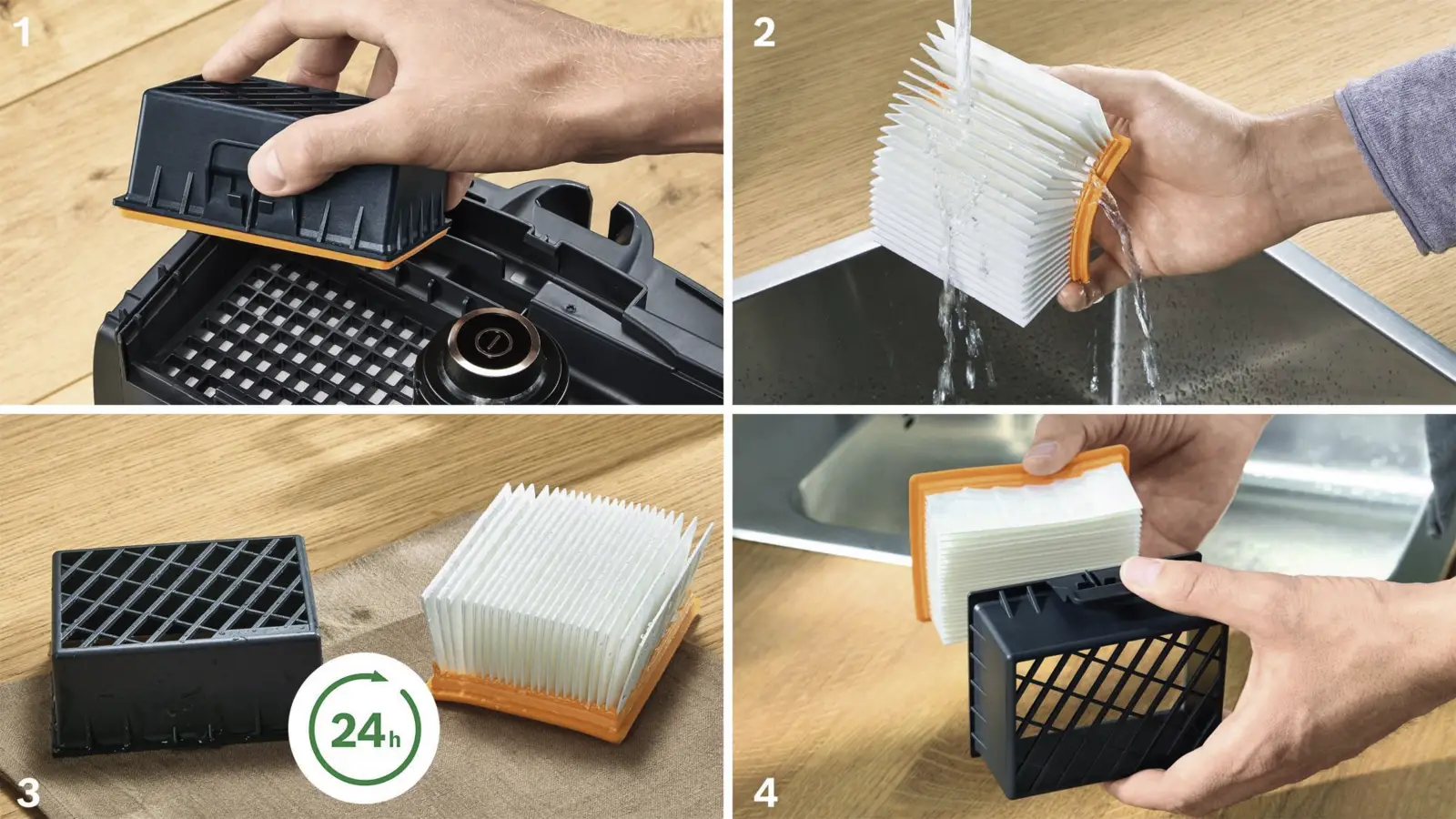 1

2

3

24h

4