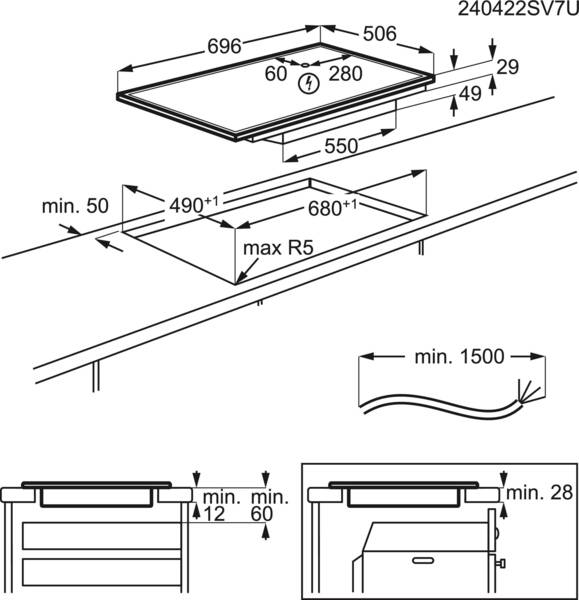 240422SV7U

696
506
60
280
29
49
550

min. 50
$490^{+1}$
$680^{+1}$
max R5

min. 1500

min. 12
min. 60

min. 28